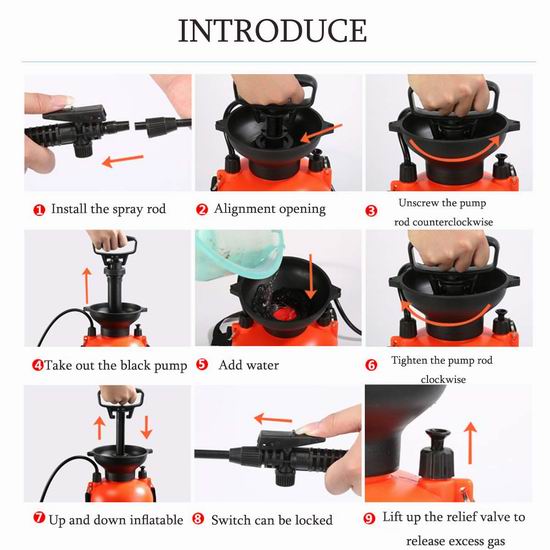 INTRODUCE

1 Install the spray rod

2 Alignment opening

3 Unscrew the pump rod counterclockwise

4 Take out the black pump

5 Add water

6 Tighten the pump rod clockwise

7 Up and down inflatable

8 Switch can be locked

9 Lift up the relief valve to release excess gas