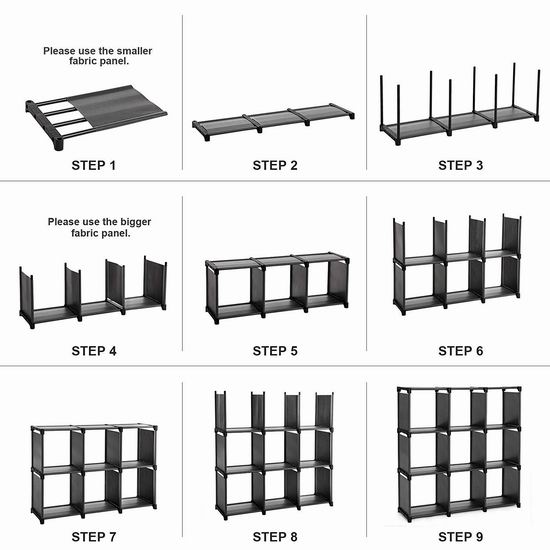 Please use the smaller fabric panel.

STEP 1

STEP 2

STEP 3

Please use the bigger fabric panel.

STEP 4

STEP 5

STEP 6

STEP 7

STEP 8

STEP 9