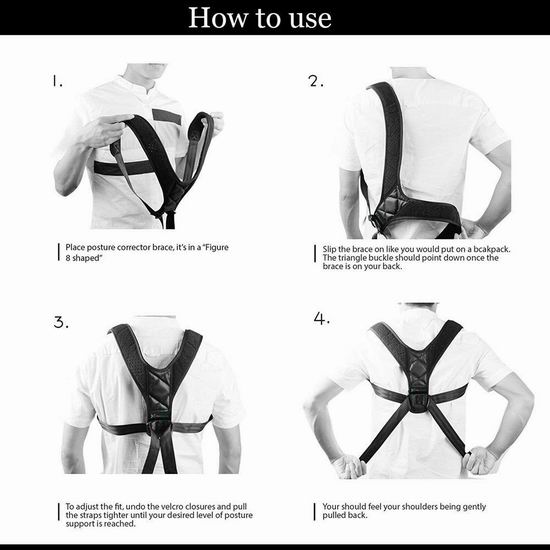 How to use

1.

Place posture corrector brace, it's in a "Figure 8 shaped"

2.

Slip the brace on like you would put on a bcakpack. The triangle buckle should point down once the brace is on your back.

3.

To adjust the fit, undo the velcro closures and pull the straps tighter until your desired level of posture support is reached.

4.

Your should feel your shoulders being gently pulled back.