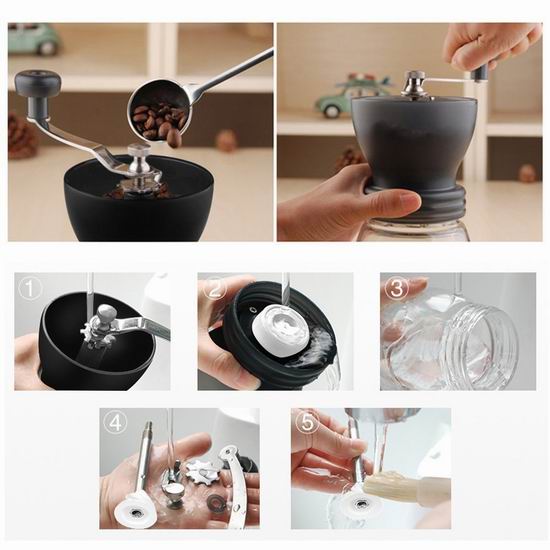 1

2

3

4

5