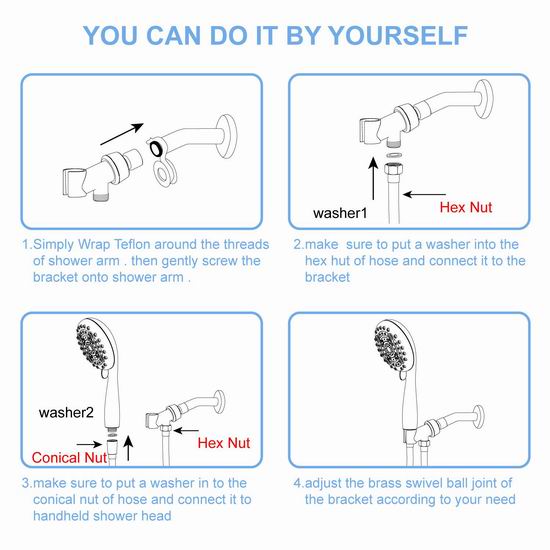 YOU CAN DO IT BY YOURSELF

1.Simply Wrap Teflon around the threads of shower arm . then gently screw the bracket onto shower arm .

washer1

Hex Nut

2.make sure to put a washer into the hex hut of hose and connect it to the bracket

washer2

Conical Nut

Hex Nut

3.make sure to put a washer in to the conical nut of hose and connect it to handheld shower head

4.adjust the brass swivel ball joint of the bracket according to your need