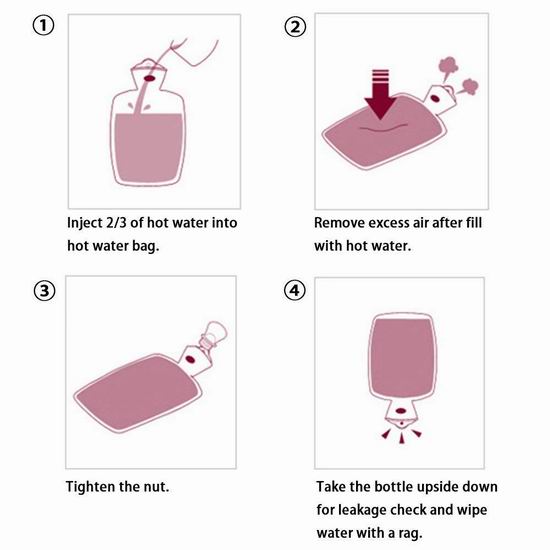 ①

Inject 2/3 of hot water into hot water bag.

②

Remove excess air after fill with hot water.

③

Tighten the nut.

④

Take the bottle upside down for leakage check and wipe water with a rag.