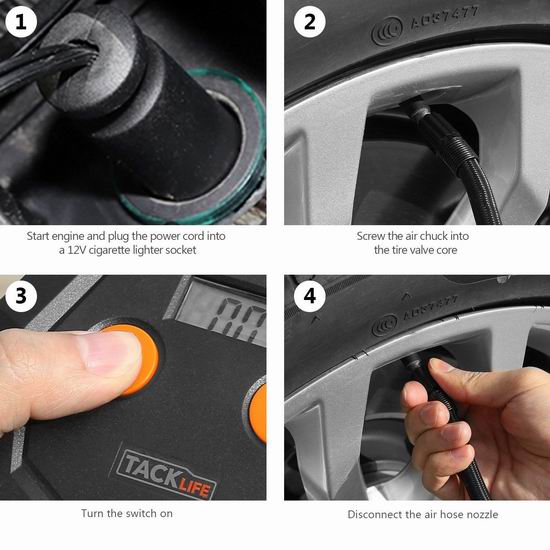 1

Start engine and plug the power cord into a 12V cigarette lighter socket

2

AD37477

Screw the air chuck into the tire valve core

3

TACKLIFE

Turn the switch on

4

AD37477

Disconnect the air hose nozzle