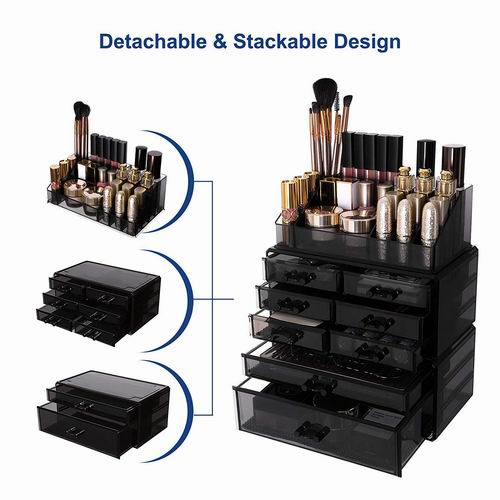 Detachable & Stackable Design