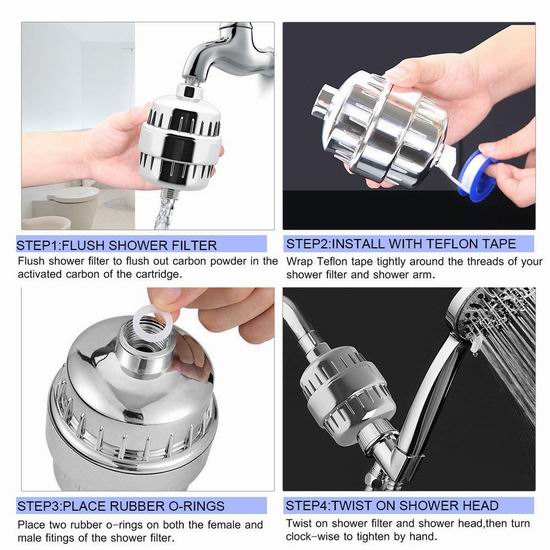 STEP1:FLUSH SHOWER FILTER
Flush shower filter to flush out carbon powder in the activated carbon of the cartridge.

STEP2:INSTALL WITH TEFLON TAPE
Wrap Teflon tape tightly around the threads of your shower filter and shower arm.

STEP3:PLACE RUBBER O-RINGS
Place two rubber o-rings on both the female and male fitings of the shower filter.

STEP4:TWIST ON SHOWER HEAD
Twist on shower filter and shower head,then turn clock-wise to tighten by hand.