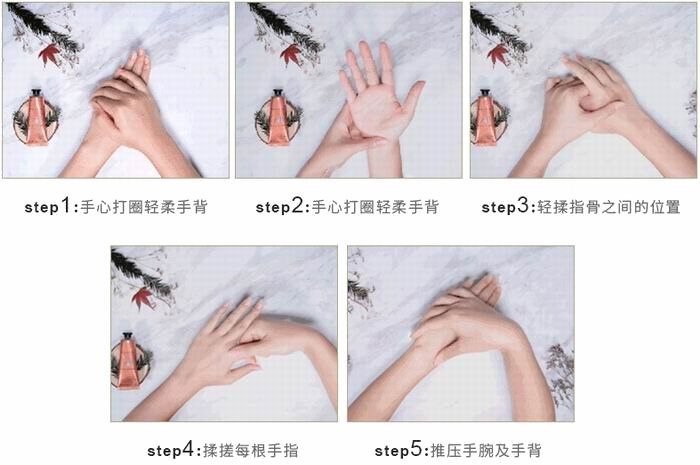 step1:手心打圈轻柔手背

step2:手心打圈轻柔手背

step3:轻揉指骨之间的位置

step4:揉搓每根手指

step5:推压手腕及手背