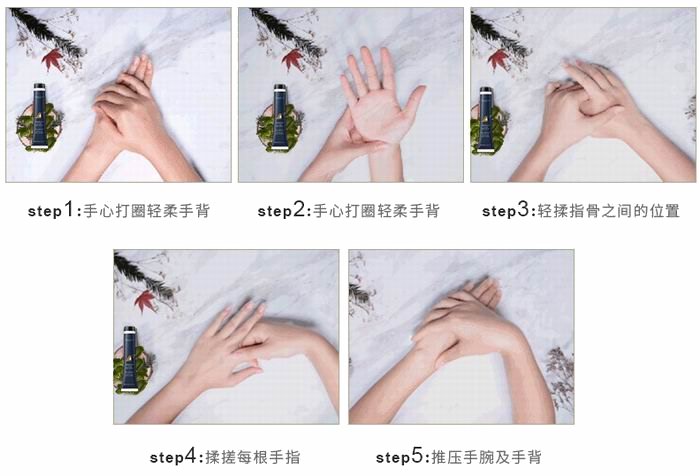 step1:手心打圈轻柔手背

step2:手心打圈轻柔手背

step3:轻揉指骨之间的位置

step4:揉搓每根手指

step5:推压手腕及手背