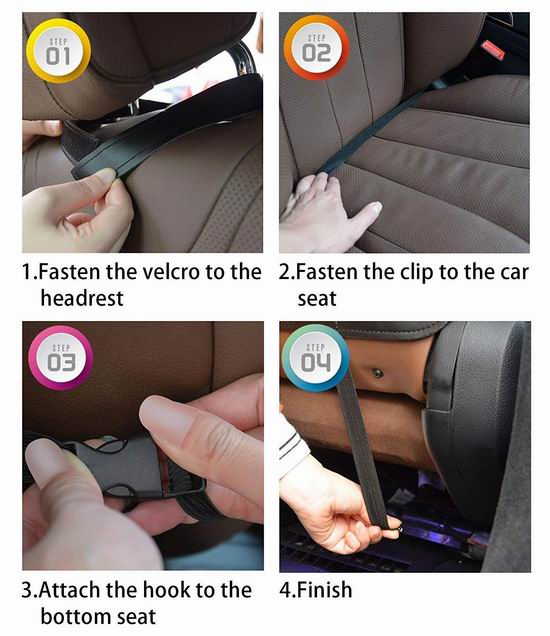 STEP
01

1.Fasten the velcro to the headrest

STEP
02

2.Fasten the clip to the car seat

STEP
03

3.Attach the hook to the bottom seat

STEP
04

4.Finish