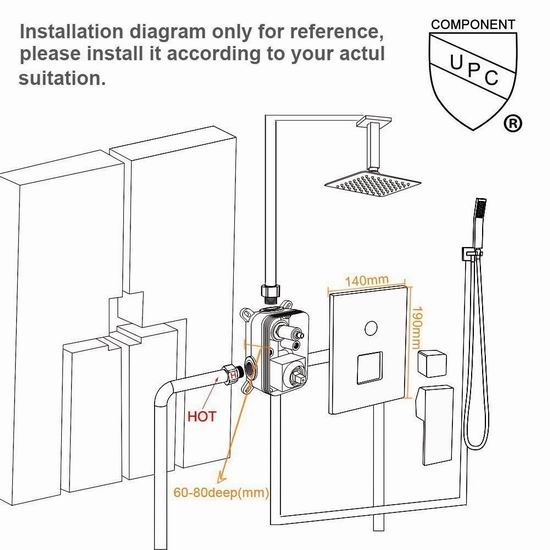 Installation diagram only for reference, please install it according to your actul suitation.

COMPONENT
UPC
®

140mm
190mm
HOT
60-80deep(mm)