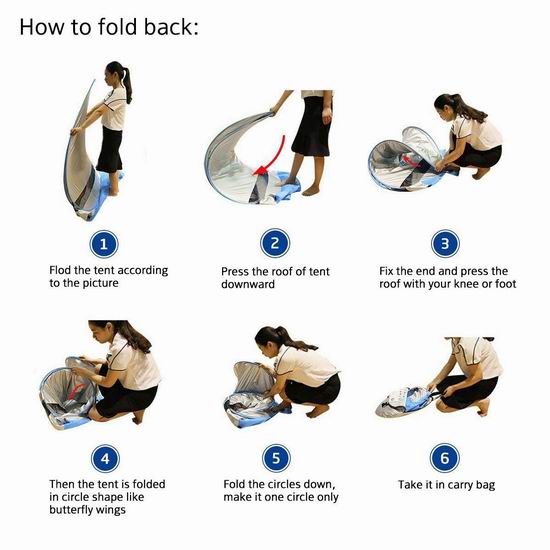 How to fold back:

1

Flod the tent according to the picture

2

Press the roof of tent downward

3

Fix the end and press the roof with your knee or foot

4

Then the tent is folded in circle shape like butterfly wings

5

Fold the circles down, make it one circle only

6

Take it in carry bag