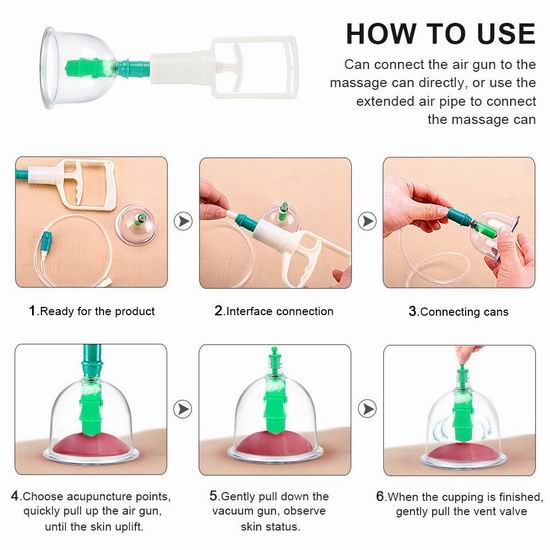 HOW TO USE

Can connect the air gun to the massage can directly, or use the extended air pipe to connect the massage can

1.Ready for the product

2.Interface connection

3.Connecting cans

4.Choose acupuncture points, quickly pull up the air gun, until the skin uplift.

5.Gently pull down the vacuum gun, observe skin status.

6.When the cupping is finished, gently pull the vent valve