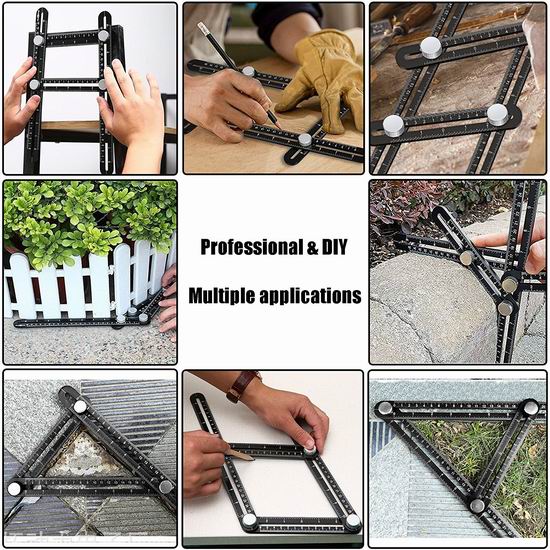 Professional & DIY

Multiple applications