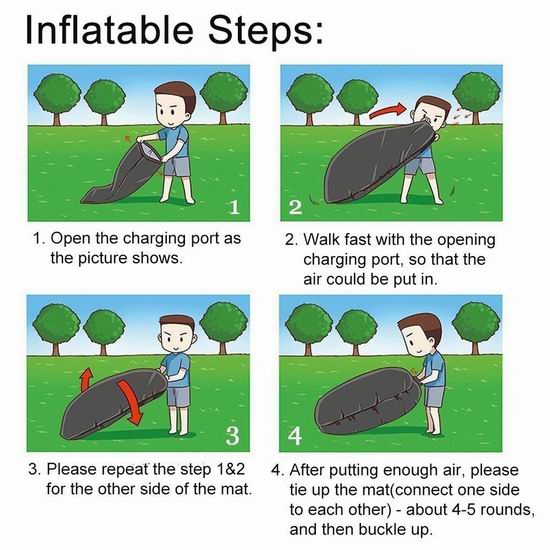 Inflatable Steps:

1

1. Open the charging port as the picture shows.

2

2. Walk fast with the opening charging port, so that the air could be put in.

3

3. Please repeat the step 1&2 for the other side of the mat.

4

4. After putting enough air, please tie up the mat(connect one side to each other) - about 4-5 rounds, and then buckle up.