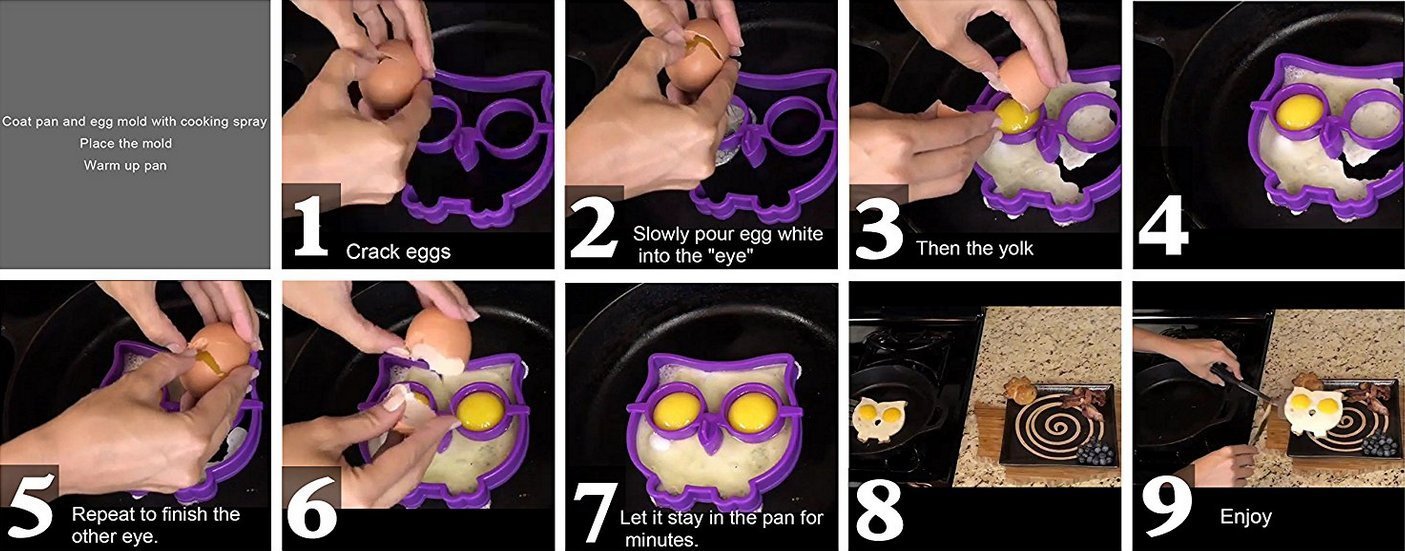 Coat pan and egg mold with cooking spray
Place the mold
Warm up pan

1 Crack eggs

2 Slowly pour egg white into the "eye"

3 Then the yolk

4

5 Repeat to finish the other eye.

6

7 Let it stay in the pan for minutes.

8

9 Enjoy