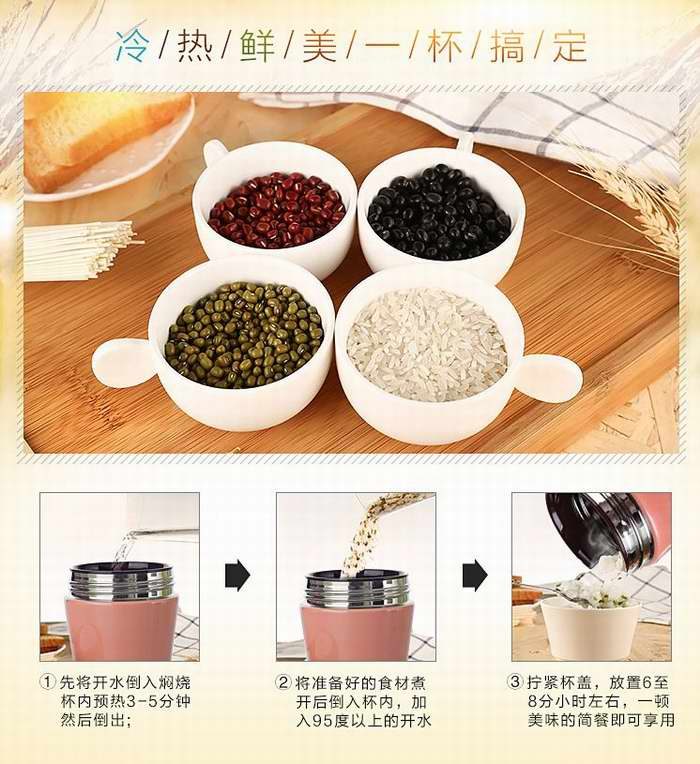 冷/热/鲜/美/一/杯/搞/定

① 先将开水倒入焖烧杯内预热3-5分钟然后倒出；

② 将准备好的食材煮开后倒入杯内，加入95度以上的开水

③ 拧紧杯盖，放置6至8分小时左右，一顿美味的简餐即可享用