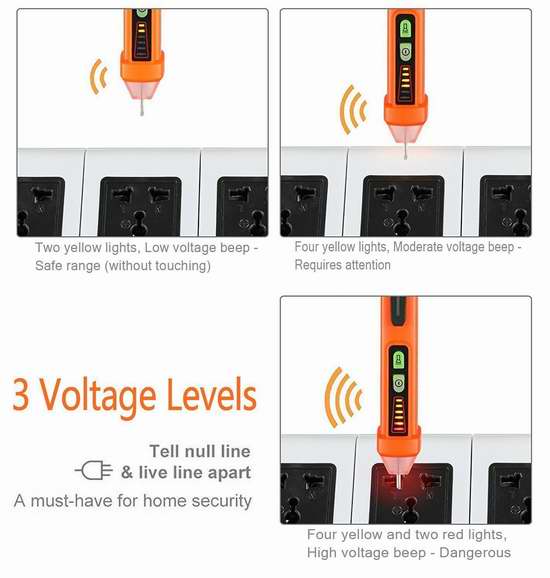 Two yellow lights, Low voltage beep - Safe range (without touching)

Four yellow lights, Moderate voltage beep - Requires attention

3 Voltage Levels

Tell null line & live line apart

A must-have for home security

Four yellow and two red lights, High voltage beep - Dangerous