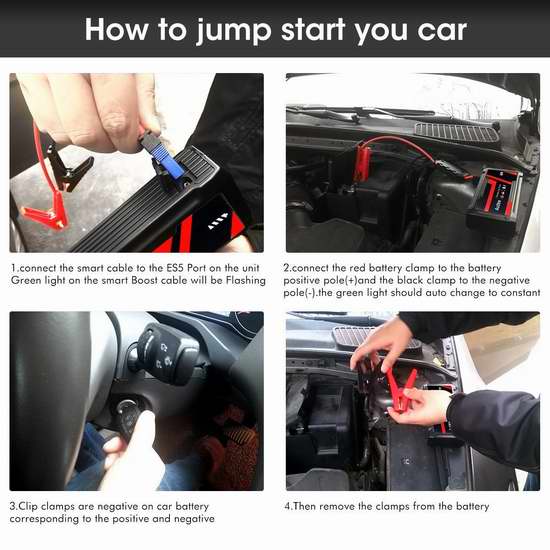 How to jump start you car

1.connect the smart cable to the ES5 Port on the unit Green light on the smart Boost cable will be Flashing

2.connect the red battery clamp to the battery positive pole(+)and the black clamp to the negative pole(-).the green light should auto change to constant

3.Clip clamps are negative on car battery corresponding to the positive and negative

4.Then remove the clamps from the battery